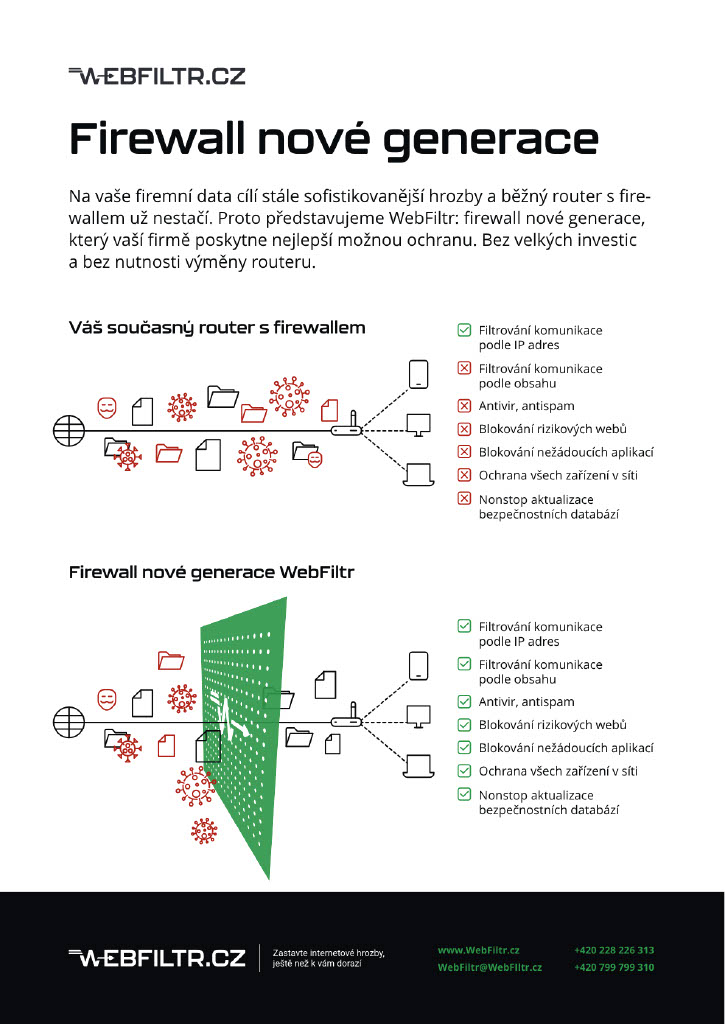 WEBFILTR.CZ

Firewall nové generace

Na vaše firemní data cílí stále sofistikovanější hrozby a běžný router s firewallem už nestačí. Proto představujeme WebFiltr: firewall nové generace, který vaší firmě poskytne nejlepší možnou ochranu. Bez velkých investic a bez nutnosti výměny routeru.

Váš současný router s firewallem

Filtrování komunikace podle IP adres
Filtrování komunikace podle obsahu
Antivir, antispam
Blokování rizikových webů
Blokování nežádoucích aplikací
Ochrana všech zařízení v síti
Nonstop aktualizace bezpečnostních databází

Firewall nové generace WebFiltr

Filtrování komunikace podle IP adres
Filtrování komunikace podle obsahu
Antivir, antispam
Blokování rizikových webů
Blokování nežádoucích aplikací
Ochrana všech zařízení v síti
Nonstop aktualizace bezpečnostních databází

WEBFILTR.CZ
Zastavte internetové hrozby, ještě než k vám dorazí

www.WebFiltr.cz
WebFiltr@WebFiltr.cz
+420 228 226 313
+420 799 799 310